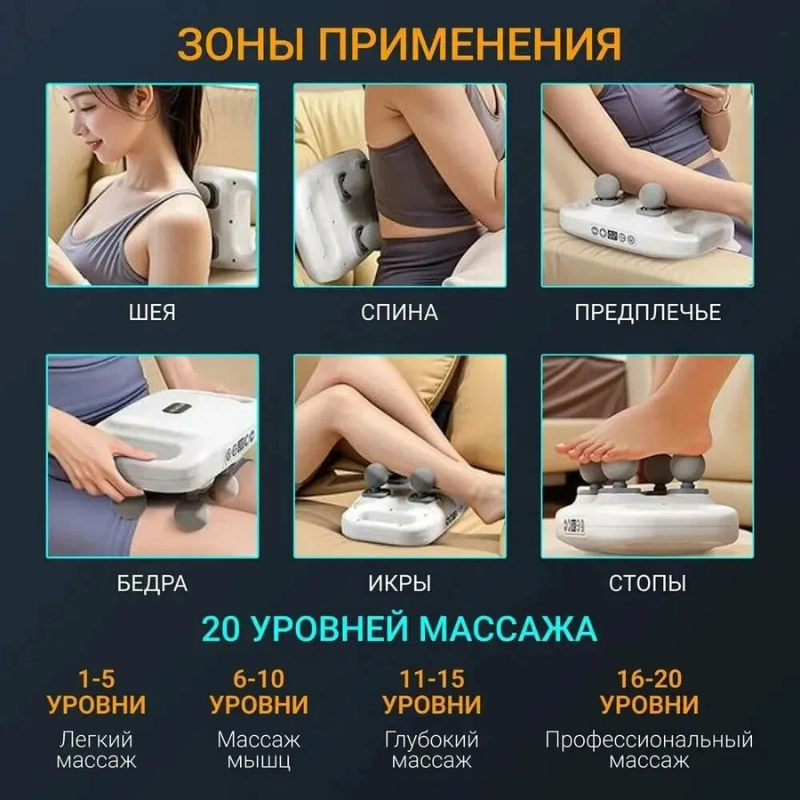 ЗОНЫ ПРИМЕНЕНИЯ

ШЕЯ

СПИНА

ПРЕДПЛЕЧЬЕ

БЕДРА

ИКРЫ

СТОПЫ

20 УРОВНЕЙ МАССАЖА

1-5 УРОВНИ
Легкий массаж

6-10 УРОВНИ
Массаж мышц

11-15 УРОВНИ
Глубокий массаж

16-20 УРОВНИ
Профессиональный массаж